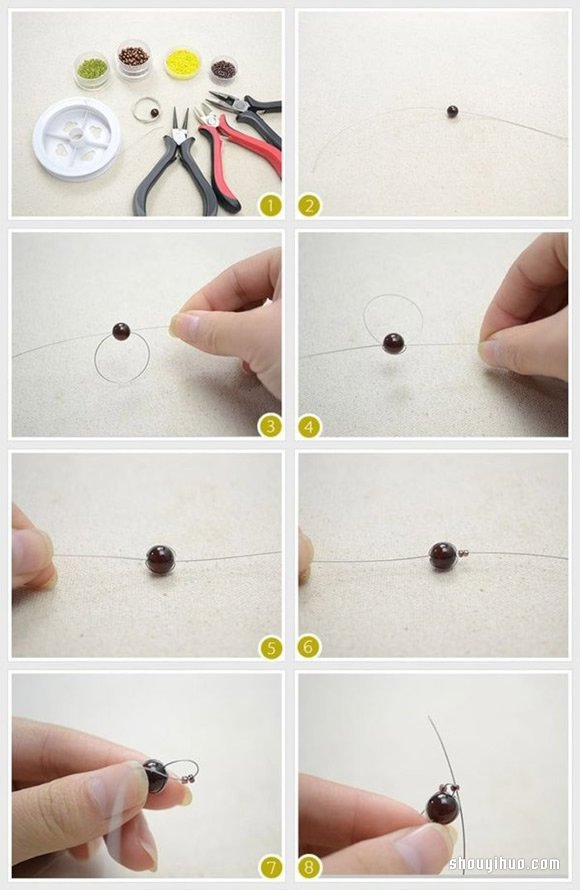 1
2
3
4
5
6
7
8
shouyihuo.com