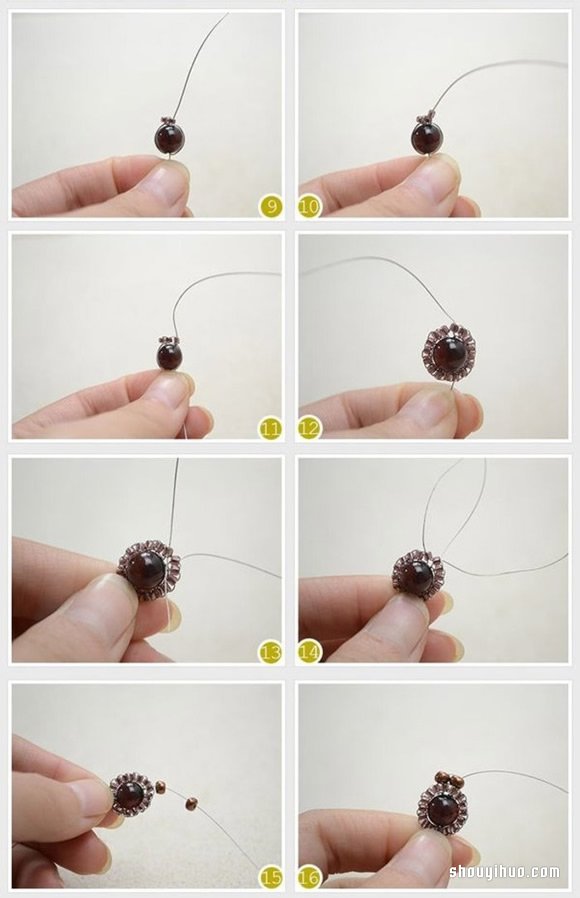 9
10
11
12
13
14
15
16
shouyihuo.com