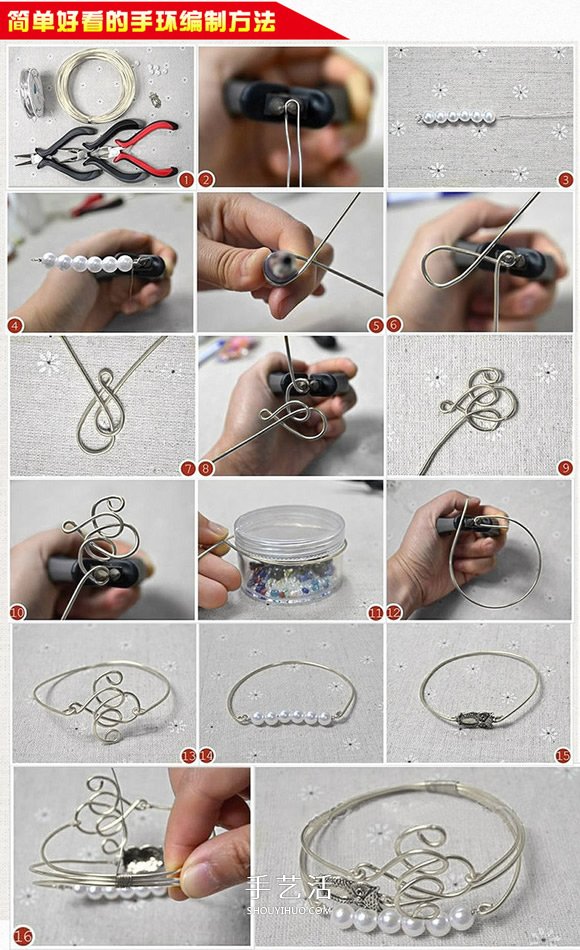 简单好看的手环编制方法

1
2
3
4
5
6
7
8
9
10
11
12
13
14
15
16

手艺活
SHOUYIHUO.COM