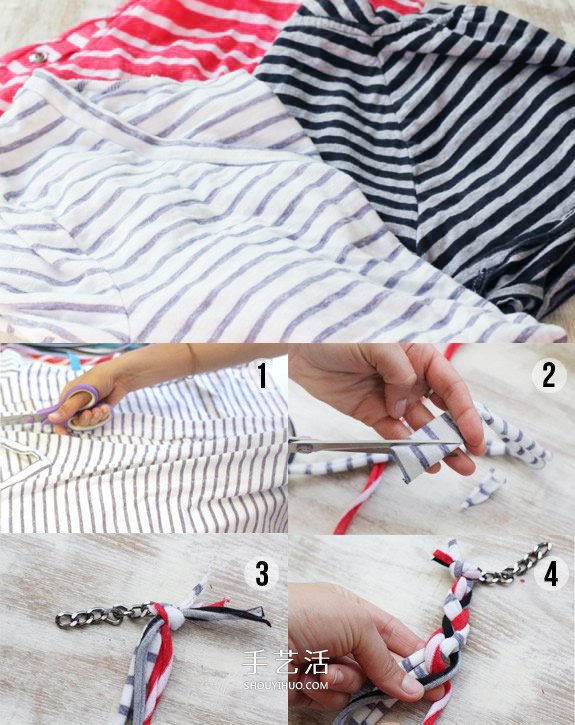 1

2

3

4

手艺活
SHOUYIHUO.COM