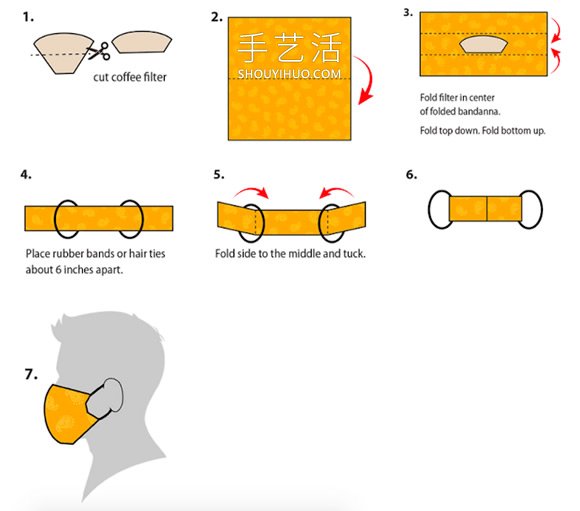 1.

cut coffee filter

2.

手艺活
SHOUYIHUO.COM

3.

Fold filter in center of folded bandanna.

Fold top down. Fold bottom up.

4.

Place rubber bands or hair ties about 6 inches apart.

5.

Fold side to the middle and tuck.

6.

7.