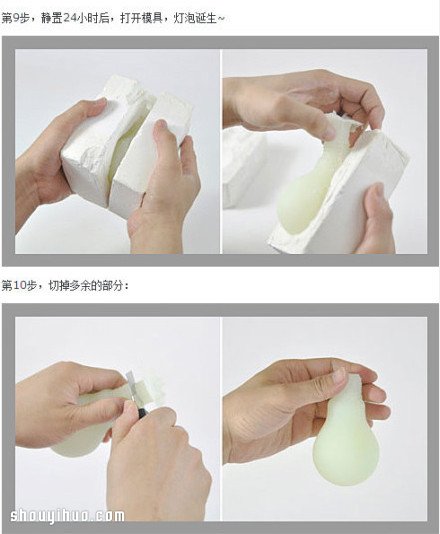 第9步，静置24小时后，打开模具，灯泡诞生~

第10步，切掉多余的部分：

shouyihuo.com