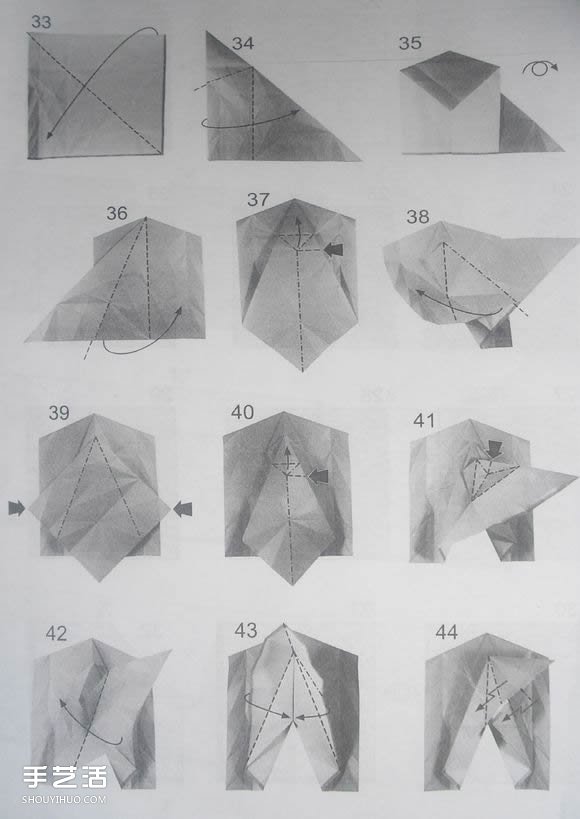 33
34
35
36
37
38
39
40
41
42
43
44
手艺活
SHOUYIHUO.COM