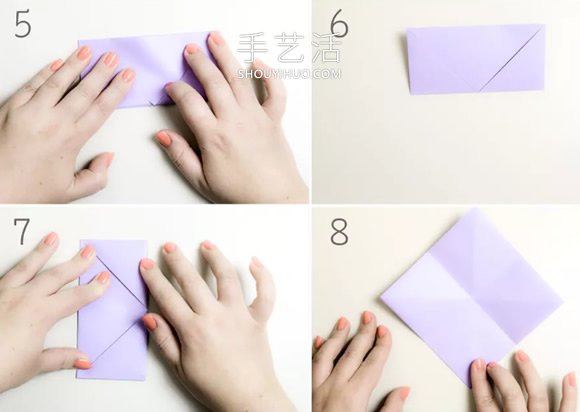 5

手艺活
SHOUYIHUO.COM

6

7

8