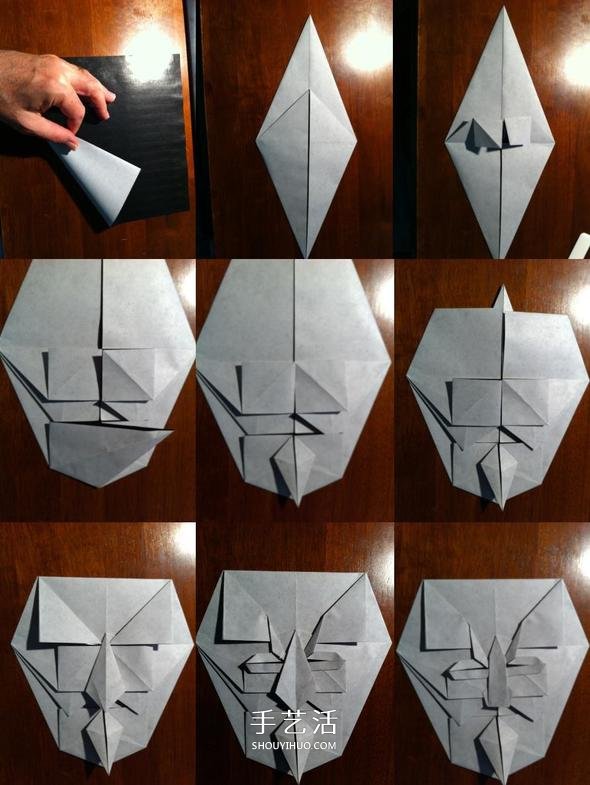 手艺活
SHOUYIHUO.COM